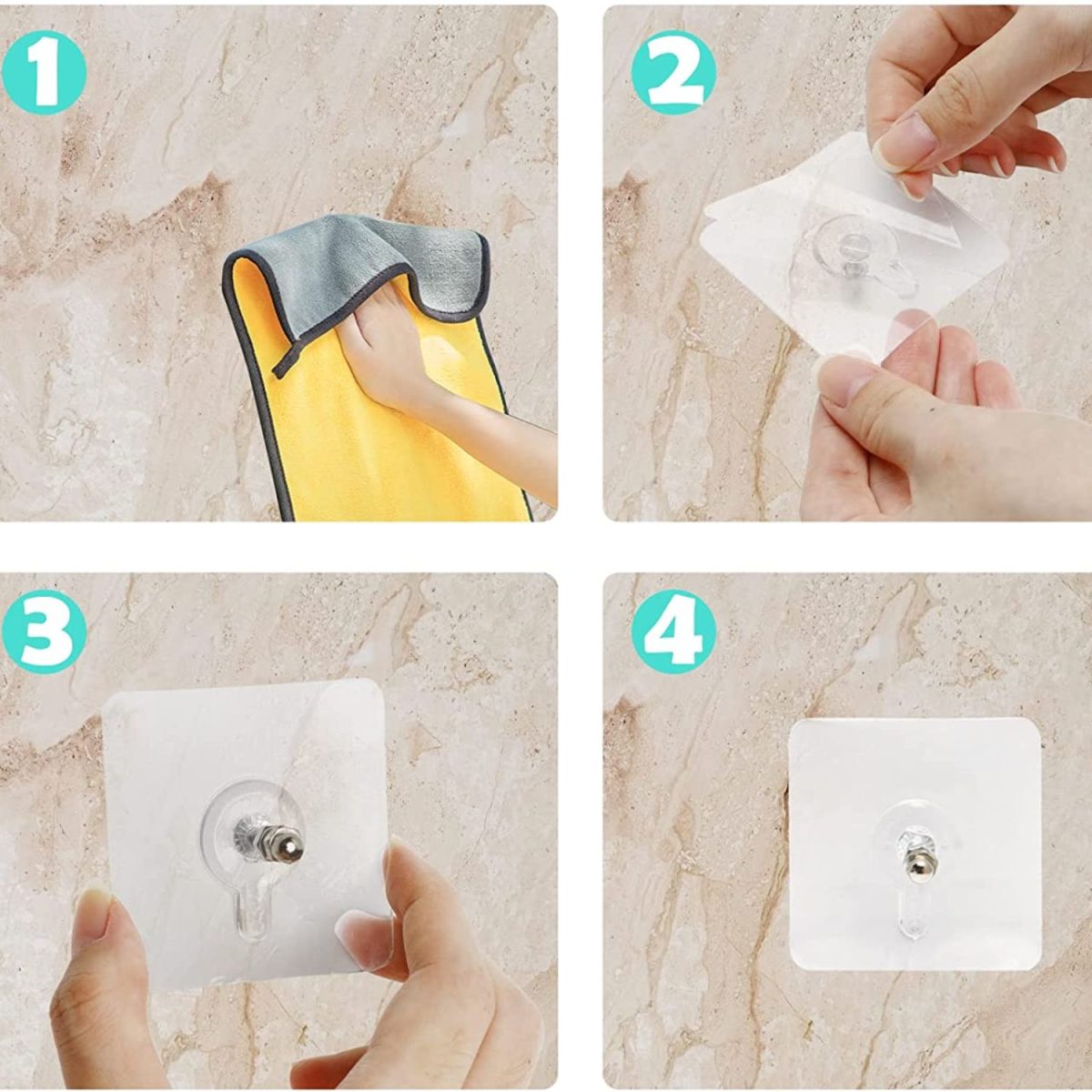 1

2

3

4